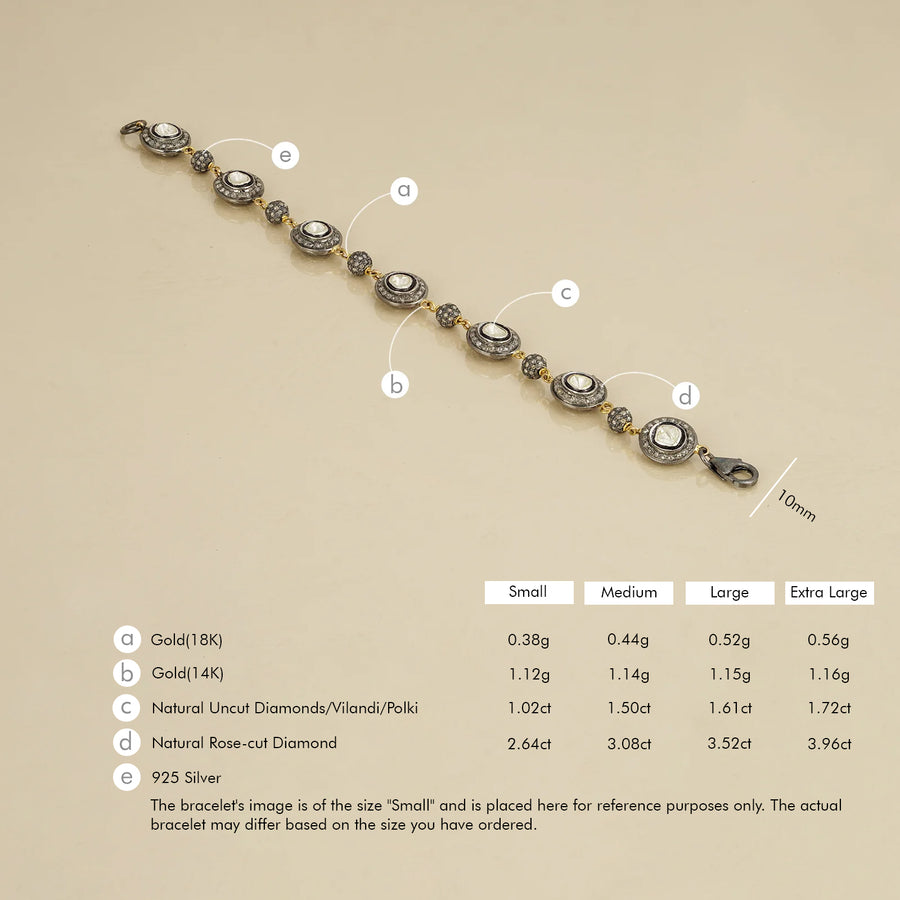 e

a

c

b

d

10mm

| | | Small | Medium | Large | Extra Large |
|---|---|---|---|---|---|
| a | Gold(18K) | 0.38g | 0.44g | 0.52g | 0.56g |
| b | Gold(14K) | 1.12g | 1.14g | 1.15g | 1.16g |
| c | Natural Uncut Diamonds/Vilandi/Polki | 1.02ct | 1.50ct | 1.61ct | 1.72ct |
| d | Natural Rose-cut Diamond | 2.64ct | 3.08ct | 3.52ct | 3.96ct |
| e | 925 Silver | | | | |

The bracelet's image is of the size "Small" and is placed here for reference purposes only. The actual bracelet may differ based on the size you have ordered.